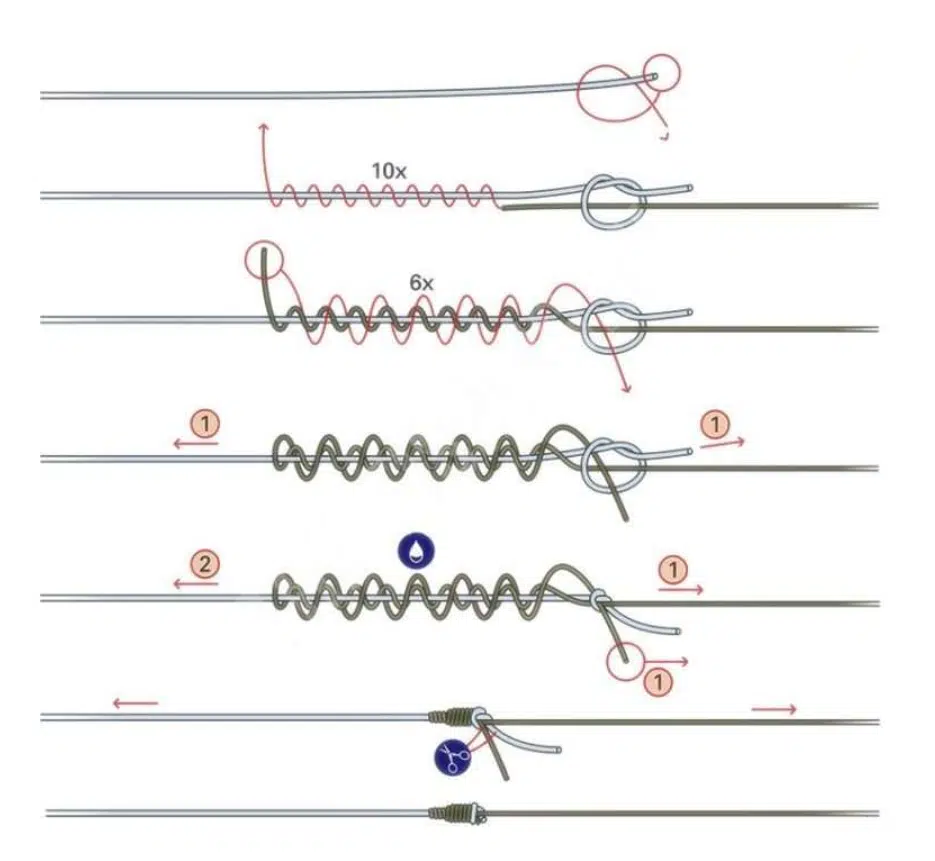 10x

6x

1

1

2

1

1